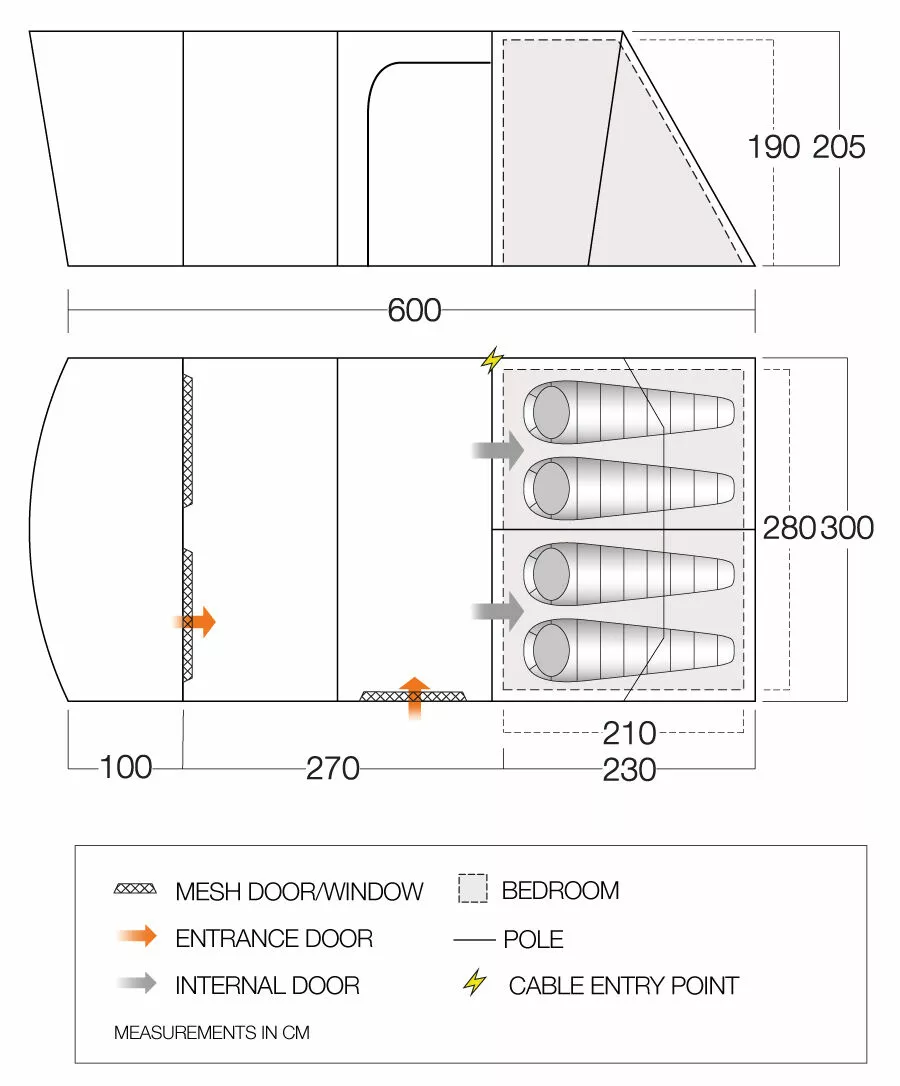 190 205

600

280 300

210

100 270 230

MESH DOOR/WINDOW
ENTRANCE DOOR
INTERNAL DOOR
BEDROOM
POLE
CABLE ENTRY POINT

MEASUREMENTS IN CM