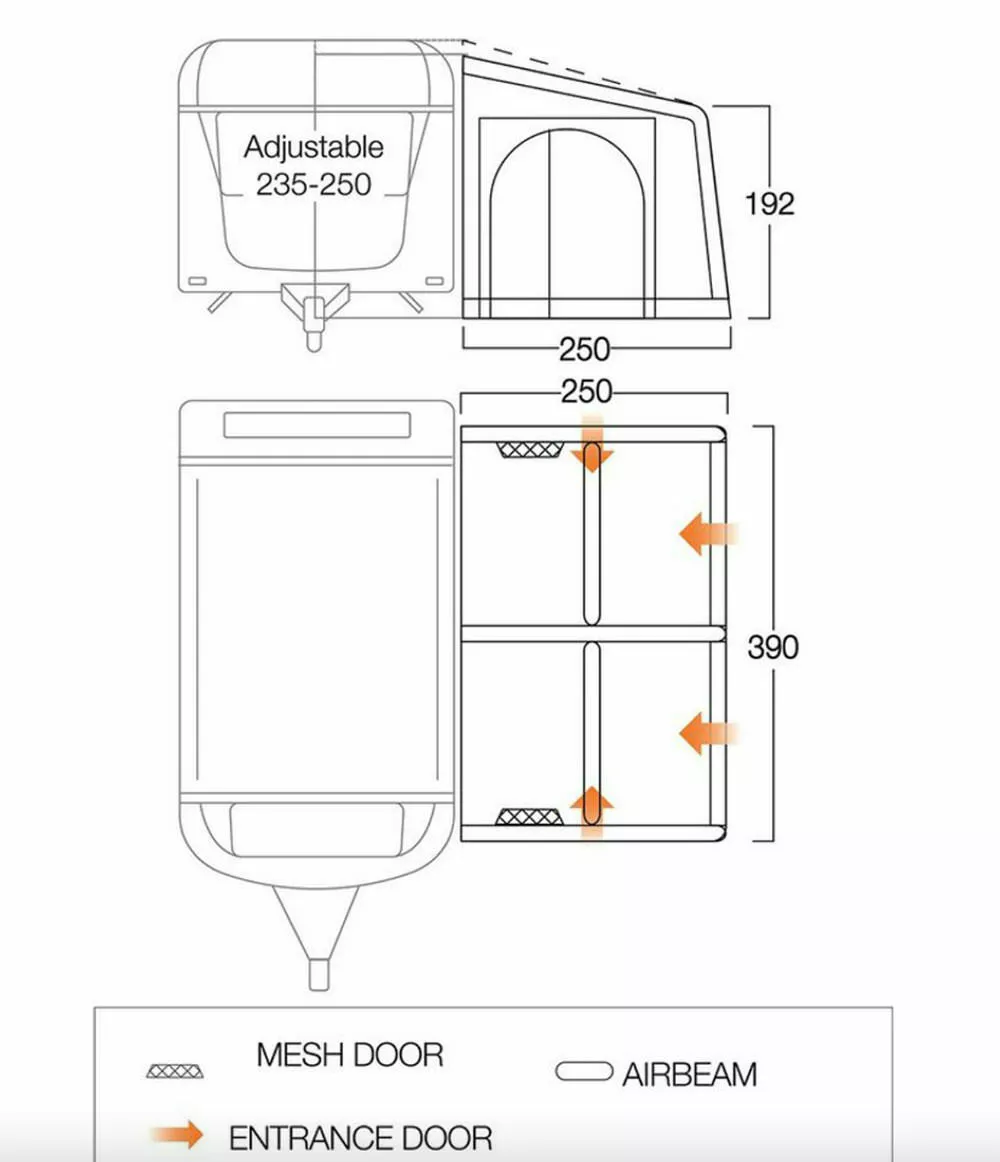 Adjustable
235-250

192

250

250

390

MESH DOOR

AIRBEAM

ENTRANCE DOOR