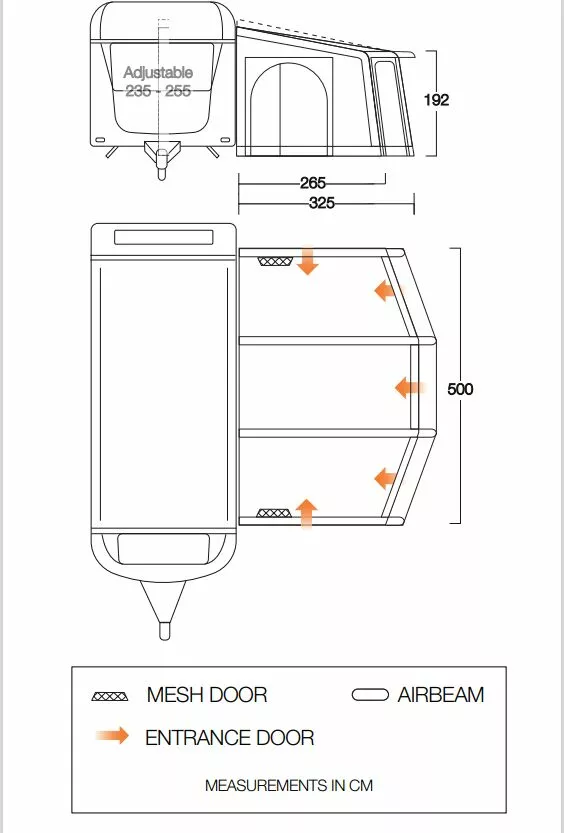 Adjustable
235 - 255

192

265
325

500

MESH DOOR

AIRBEAM

ENTRANCE DOOR

MEASUREMENTS IN CM