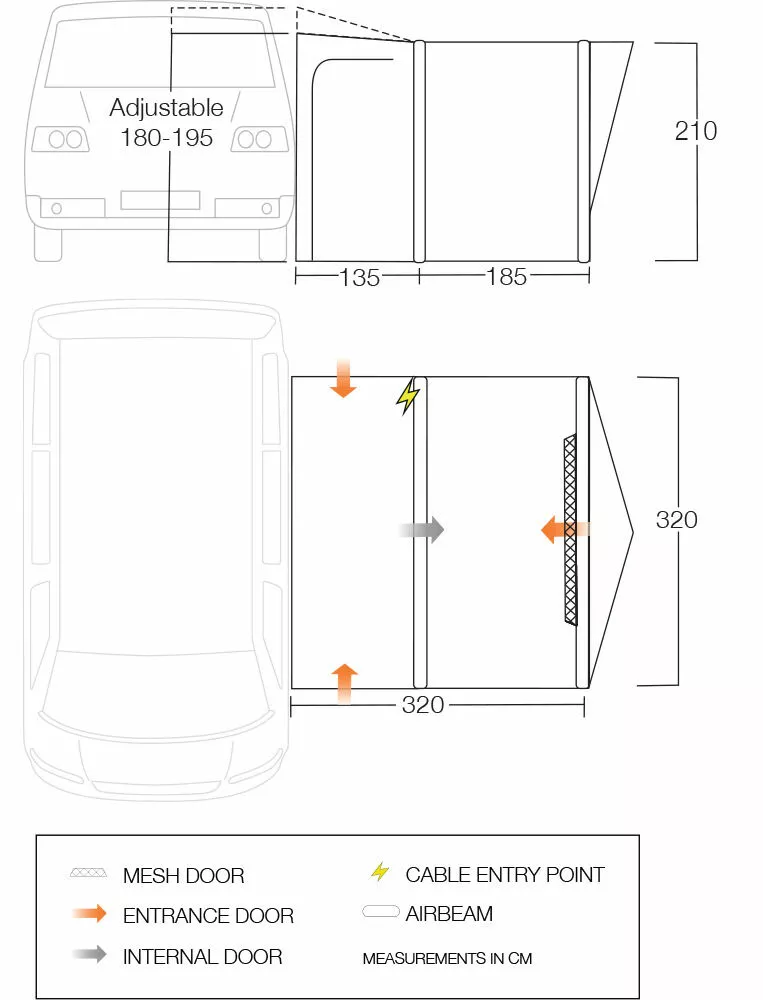 Adjustable
180-195

210

135 185

320

320

MESH DOOR
ENTRANCE DOOR
INTERNAL DOOR

CABLE ENTRY POINT
AIRBEAM
MEASUREMENTS IN CM