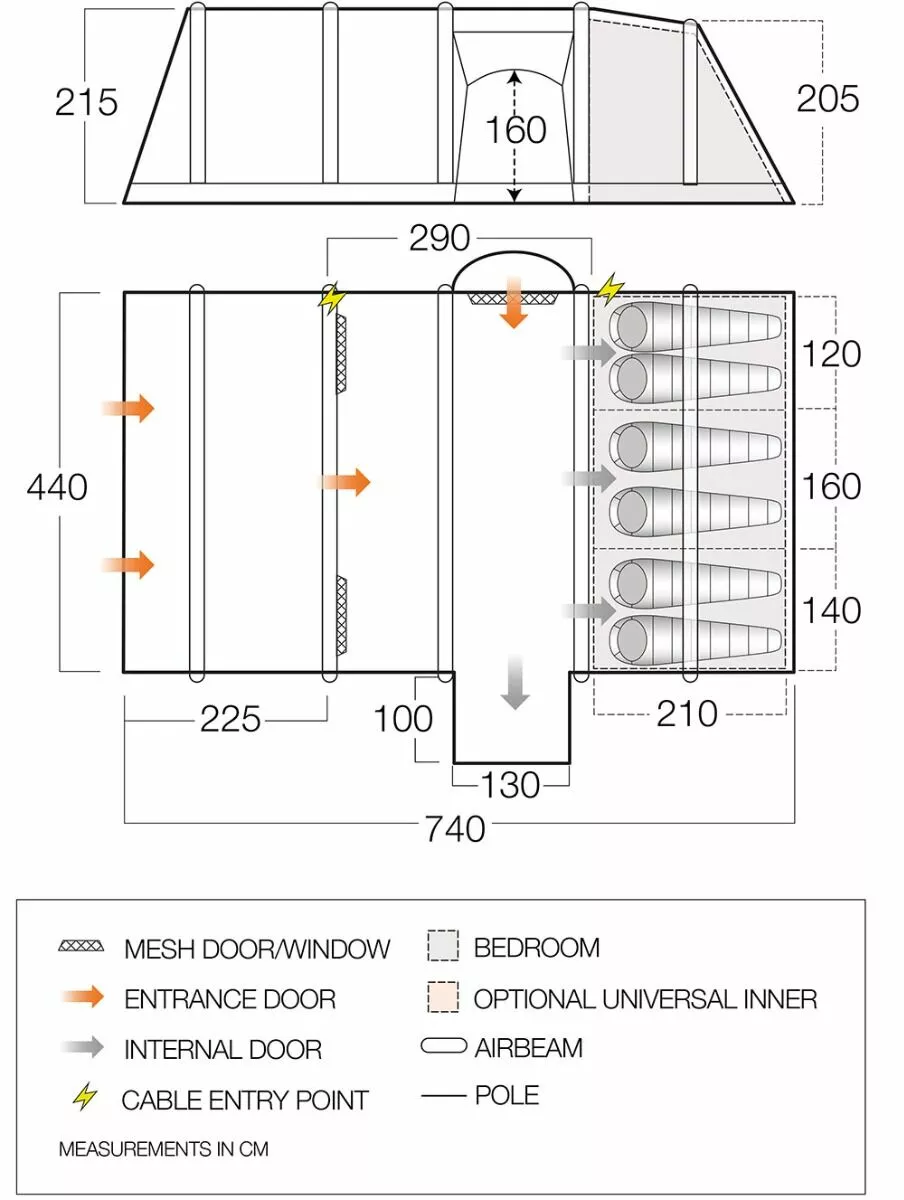 215

160

205

290

440

120

160

140

225

100

210

130

740

MESH DOOR/WINDOW

ENTRANCE DOOR

INTERNAL DOOR

CABLE ENTRY POINT

BEDROOM

OPTIONAL UNIVERSAL INNER

AIRBEAM

POLE

MEASUREMENTS IN CM